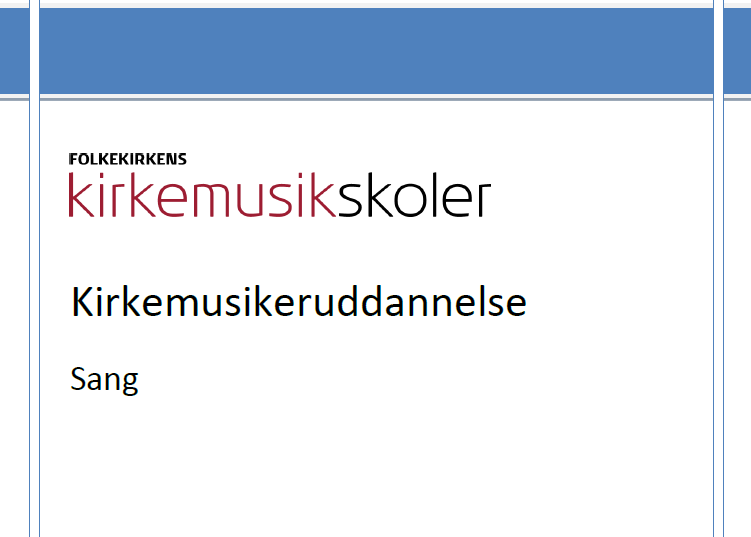 FOLKEKIRKENS
kirkemusikskoler

Kirkemusikeruddannelse

Sang